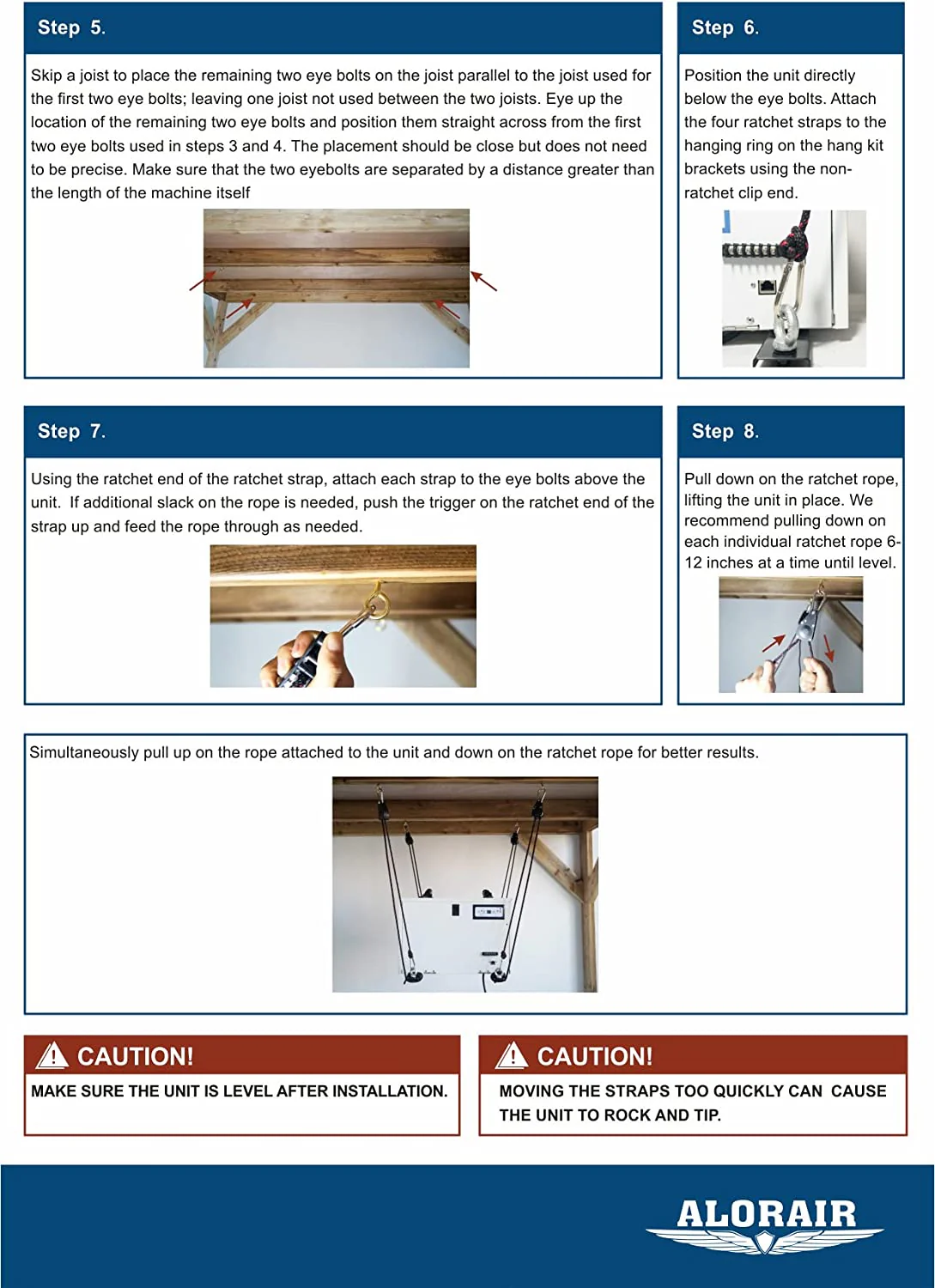 Step 5.

Skip a joist to place the remaining two eye bolts on the joist parallel to the joist used for the first two eye bolts; leaving one joist not used between the two joists. Eye up the location of the remaining two eye bolts and position them straight across from the first two eye bolts used in steps 3 and 4. The placement should be close but does not need to be precise. Make sure that the two eyebolts are separated by a distance greater than the length of the machine itself

Step 6.

Position the unit directly below the eye bolts. Attach the four ratchet straps to the hanging ring on the hang kit brackets using the non-ratchet clip end.

Step 7.

Using the ratchet end of the ratchet strap, attach each strap to the eye bolts above the unit. If additional slack on the rope is needed, push the trigger on the ratchet end of the strap up and feed the rope through as needed.

Step 8.

Pull down on the ratchet rope, lifting the unit in place. We recommend pulling down on each individual ratchet rope 6-12 inches at a time until level.

Simultaneously pull up on the rope attached to the unit and down on the ratchet rope for better results.

CAUTION!

MAKE SURE THE UNIT IS LEVEL AFTER INSTALLATION.

CAUTION!

MOVING THE STRAPS TOO QUICKLY CAN CAUSE THE UNIT TO ROCK AND TIP.

ALORAIR