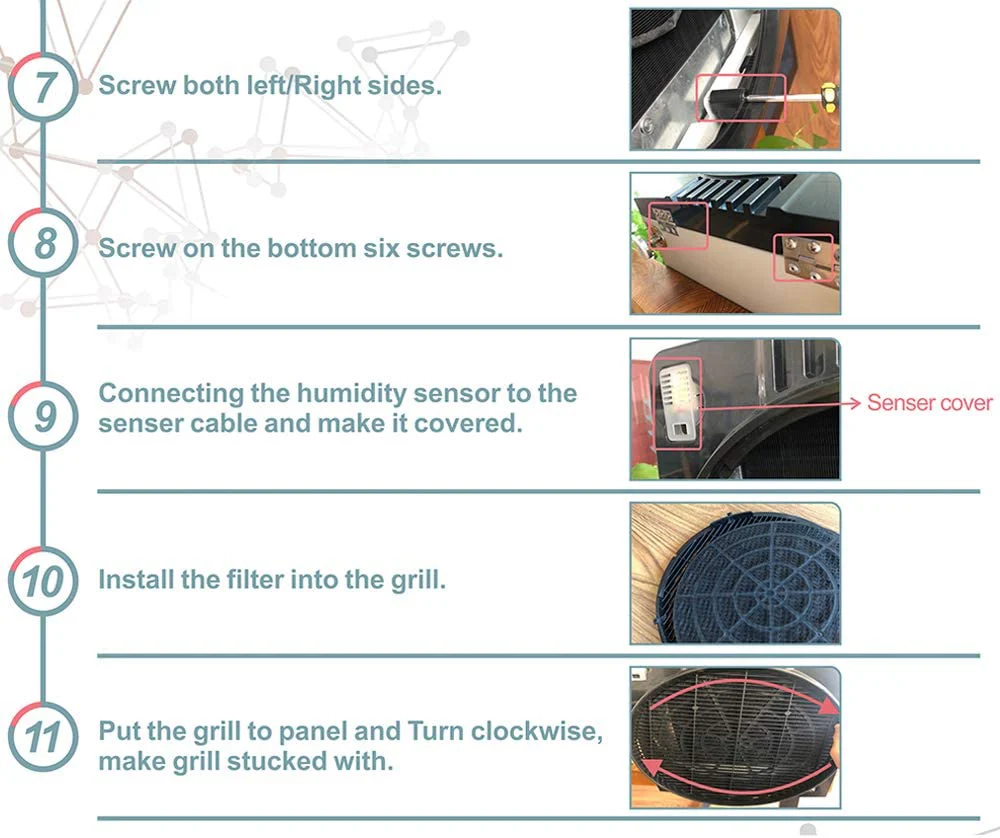 7 Screw both left/Right sides.

8 Screw on the bottom six screws.

9 Connecting the humidity sensor to the senser cable and make it covered.

Senser cover

10 Install the filter into the grill.

11 Put the grill to panel and Turn clockwise, make grill stucked with.